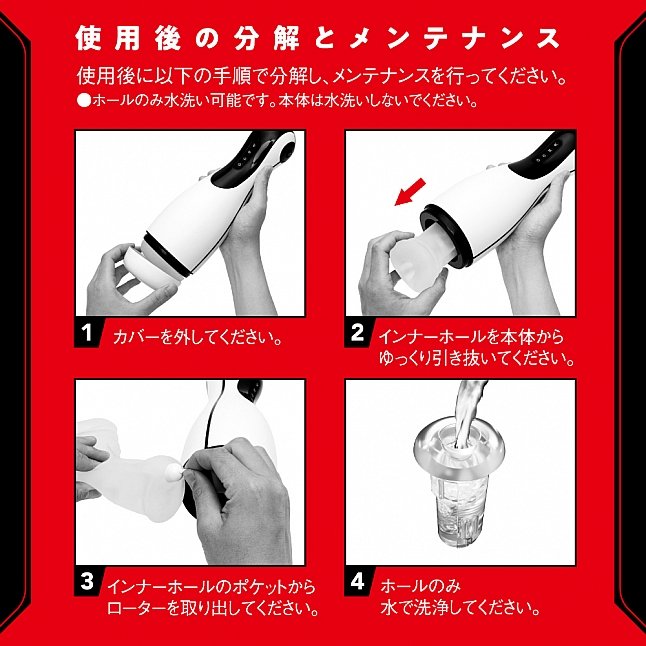 使用後の分解とメンテナンス

使用後に以下の手順で分解し、メンテナンスを行ってください。
●ホールのみ水洗い可能です。本体は水洗いしないでください。

1 カバーを外してください。

2 インナーホールを本体からゆっくり引き抜いてください。

3 インナーホールのポケットからローターを取り出してください。

4 ホールのみ水で洗浄してください。