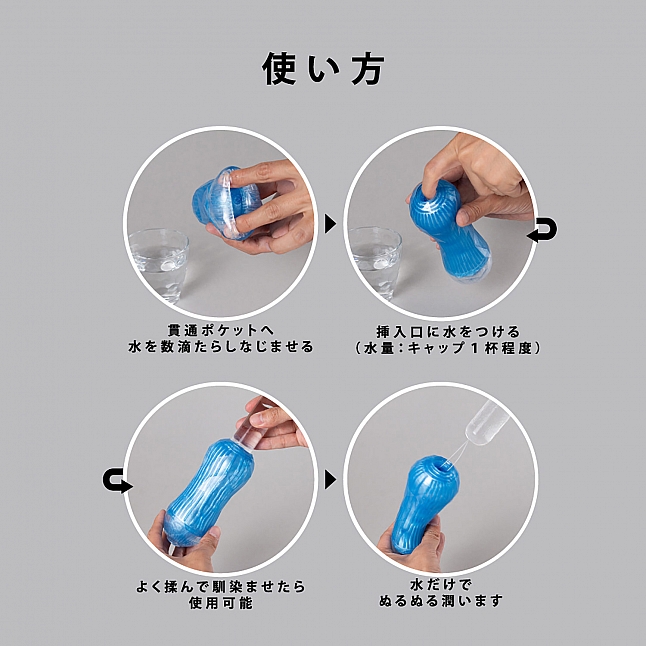 使い方

貫通ポケットへ
水を数滴たらしなじませる

挿入口に水をつける
（水量：キャップ１杯程度）

よく揉んで馴染ませたら
使用可能

水だけで
ぬるぬる潤います