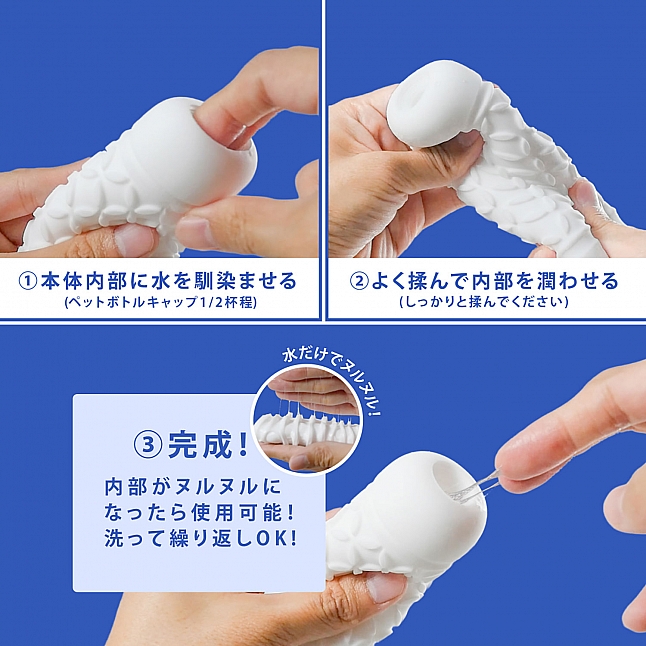 ①本体内部に水を馴染ませる
(ペットボトルキャップ1/2杯程)

②よく揉んで内部を潤わせる
(しっかりと揉んでください)

水だけでヌルヌル!

③完成!
内部がヌルヌルになったら使用可能!
洗って繰り返しOK!