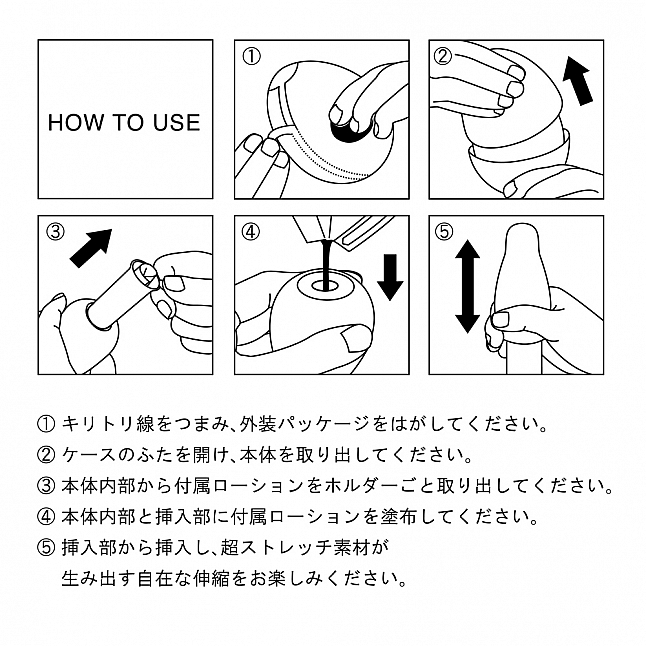 HOW TO USE

①

②

③

④

⑤

① キリトリ線をつまみ、外装パッケージをはがしてください。

② ケースのふたを開け、本体を取り出してください。

③ 本体内部から付属ローションをホルダーごと取り出してください。

④ 本体内部と挿入部に付属ローションを塗布してください。

⑤ 挿入部から挿入し、超ストレッチ素材が生み出す自在な伸縮をお楽しみください。