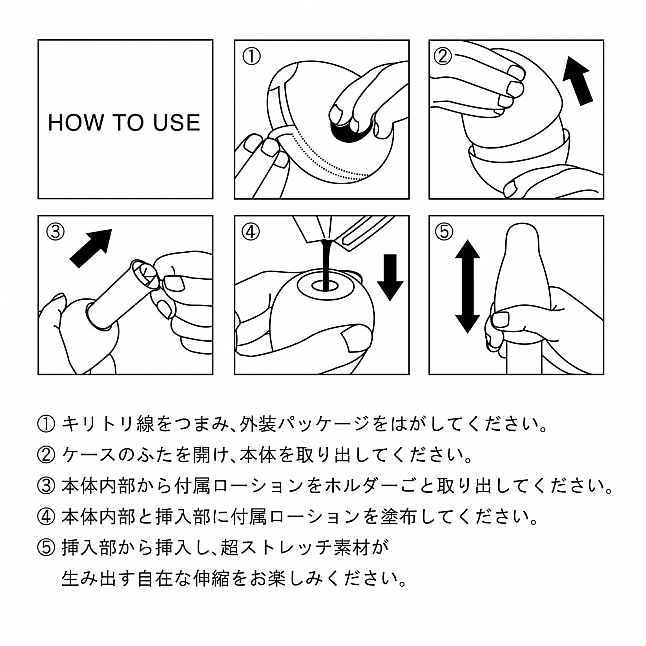 HOW TO USE

①

②

③

④

⑤

① キリトリ線をつまみ、外装パッケージをはがしてください。

② ケースのふたを開け、本体を取り出してください。

③ 本体内部から付属ローションをホルダーごと取り出してください。

④ 本体内部と挿入部に付属ローションを塗布してください。

⑤ 挿入部から挿入し、超ストレッチ素材が生み出す自在な伸縮をお楽しみください。